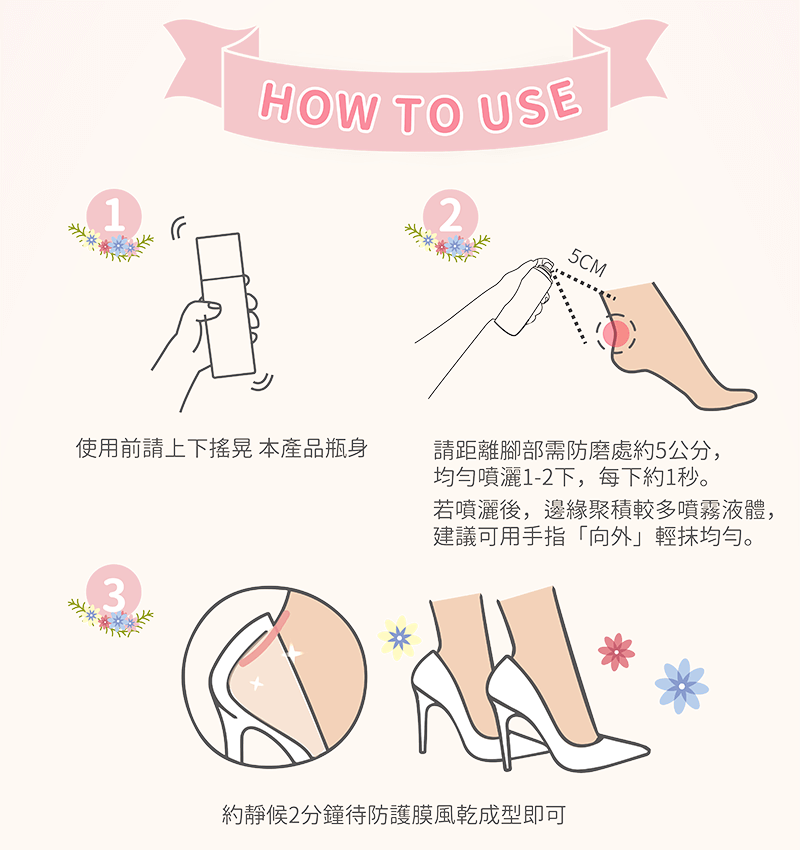 HOW TO USE

1

使用前請上下搖晃 本產品瓶身

2

5CM

請距離腳部需防磨處約5公分，均勻噴灑1-2下，每下約1秒。

若噴灑後，邊緣聚積較多噴霧液體，建議可用手指「向外」輕抹均勻。

3

約靜候2分鐘待防護膜風乾成型即可